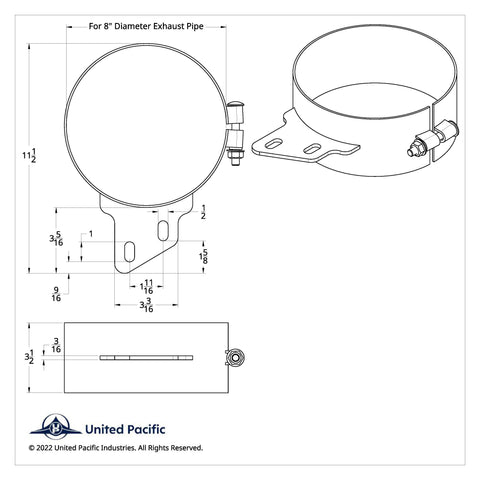 For 8" Diameter Exhaust Pipe

$11\frac{1}{2}$

$\frac{1}{2}$

$3\frac{5}{16}$

1

$1\frac{5}{8}$

$\frac{9}{16}$

$1\frac{11}{16}$

$3\frac{3}{16}$

$3\frac{1}{2}$

$\frac{3}{16}$

United Pacific

© 2022 United Pacific Industries. All Rights Reserved.